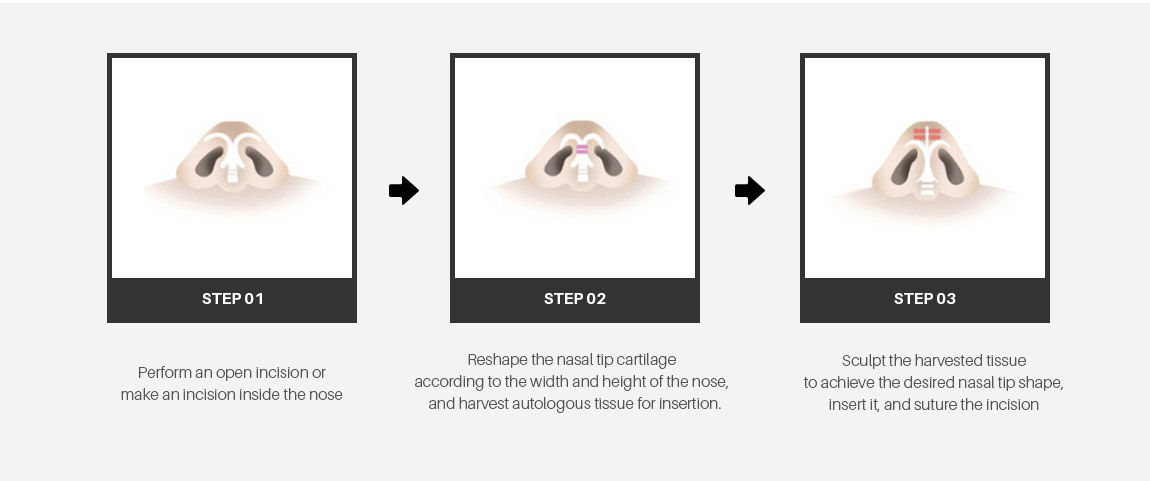 STEP 01

Perform an open incision or make an incision inside the nose

STEP 02

Reshape the nasal tip cartilage according to the width and height of the nose, and harvest autologous tissue for insertion.

STEP 03

Sculpt the harvested tissue to achieve the desired nasal tip shape, insert it, and suture the incision