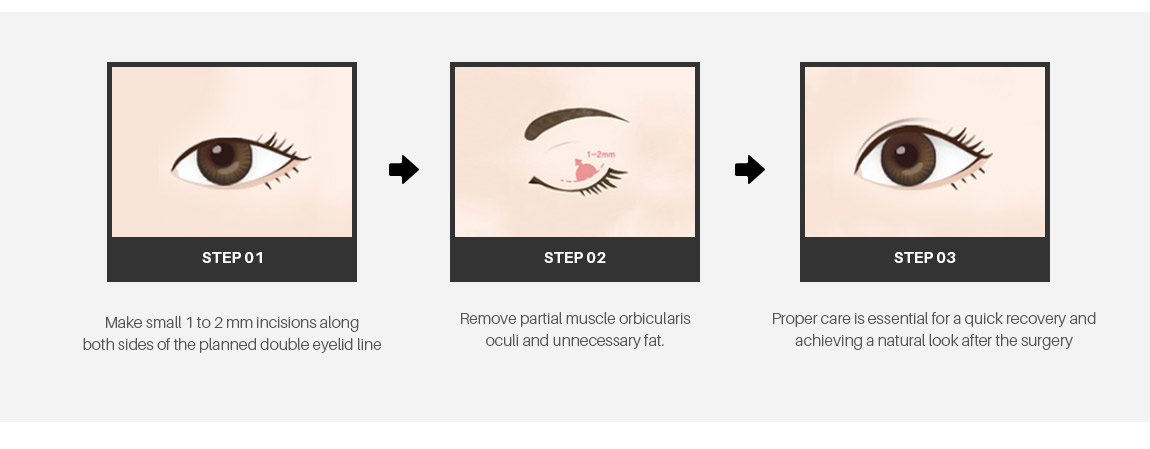 STEP 01

Make small 1 to 2 mm incisions along both sides of the planned double eyelid line

1~2mm

STEP 02

Remove partial muscle orbicularis oculi and unnecessary fat.

STEP 03

Proper care is essential for a quick recovery and achieving a natural look after the surgery